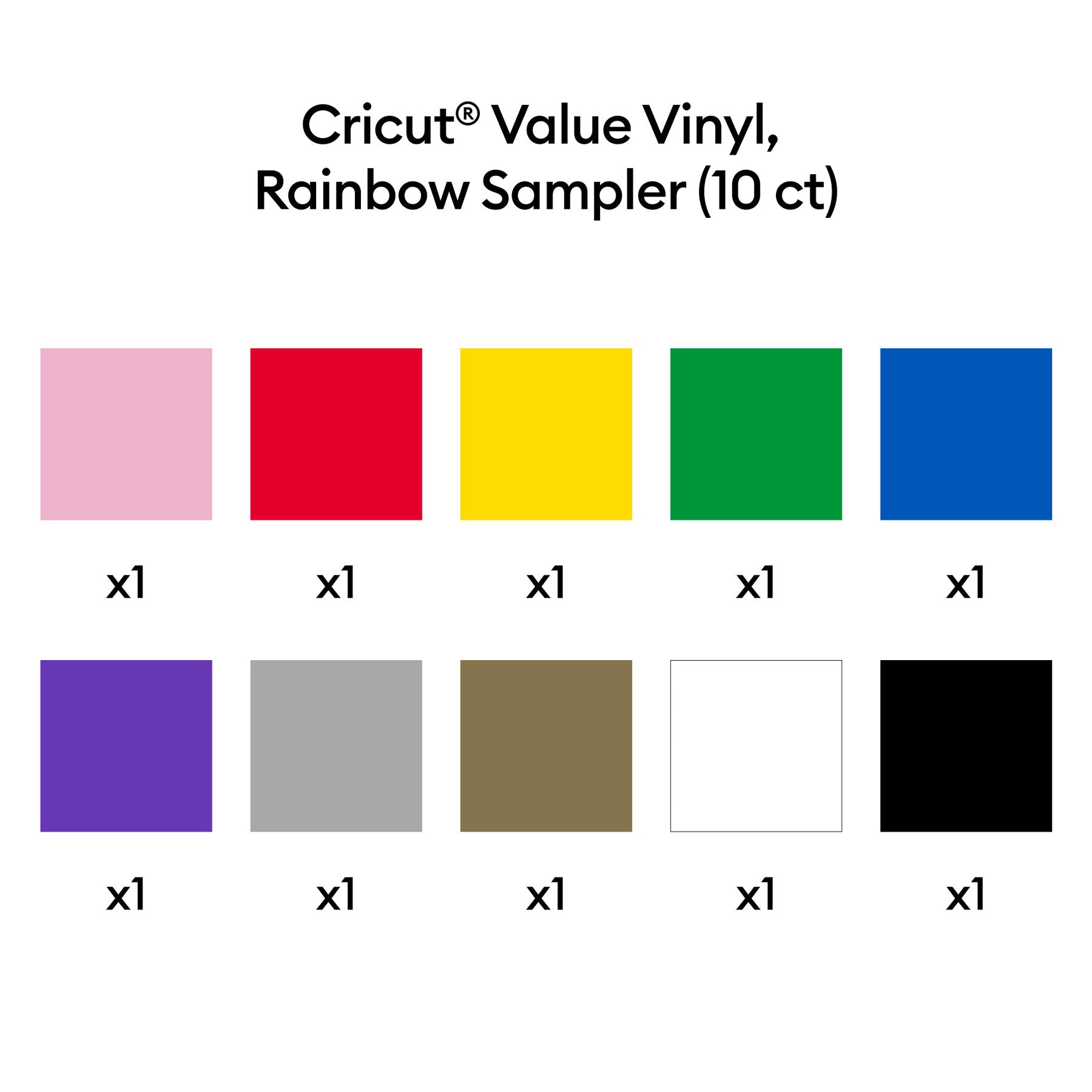 Cricut® Value Vinyl,
Rainbow Sampler (10 ct)

x1 x1 x1 x1 x1

x1 x1 x1 x1 x1