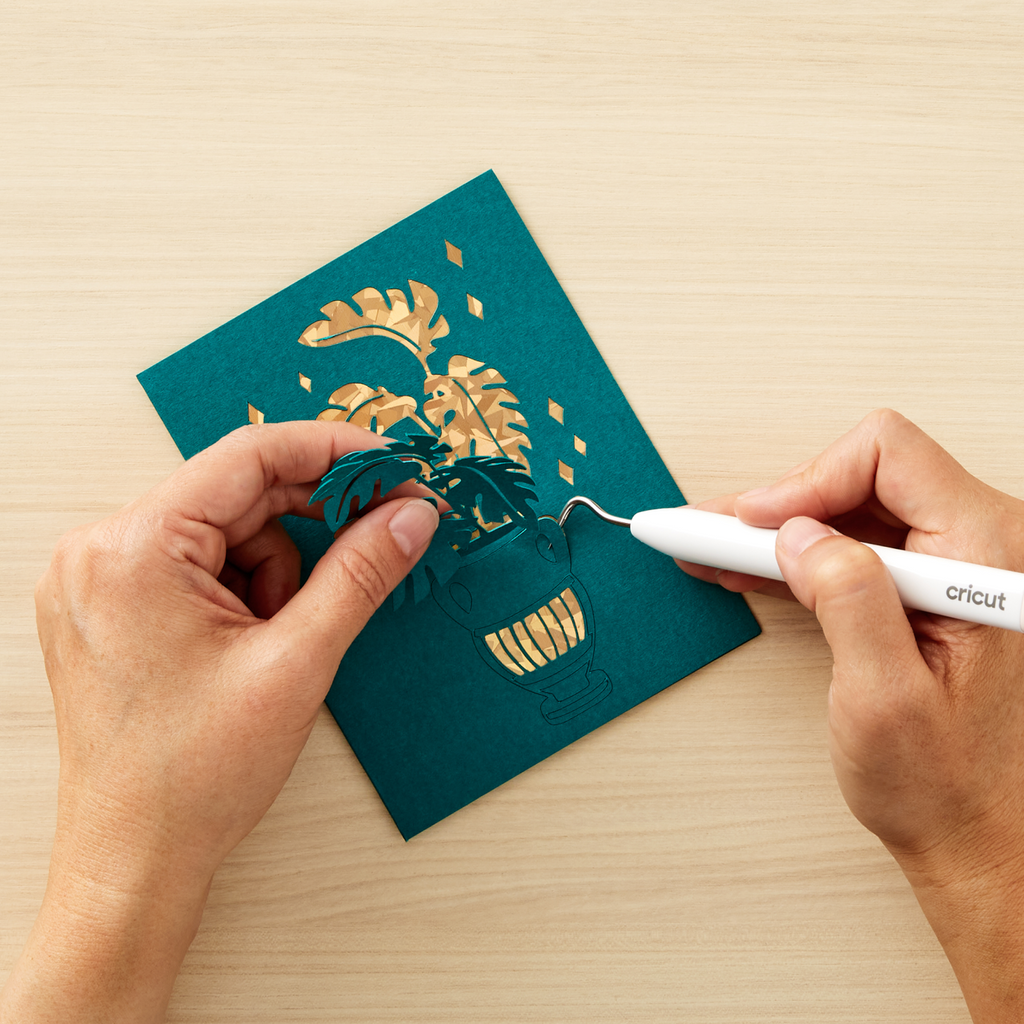 cricut